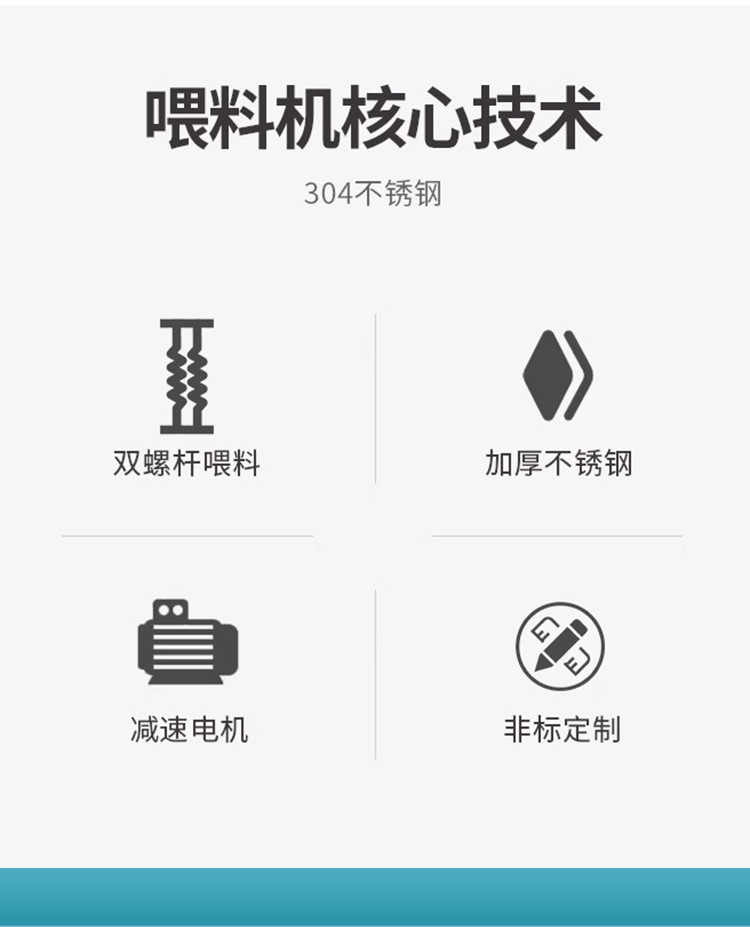 喂料机核心技术

304不锈钢

双螺杆喂料

加厚不锈钢

减速电机

非标定制